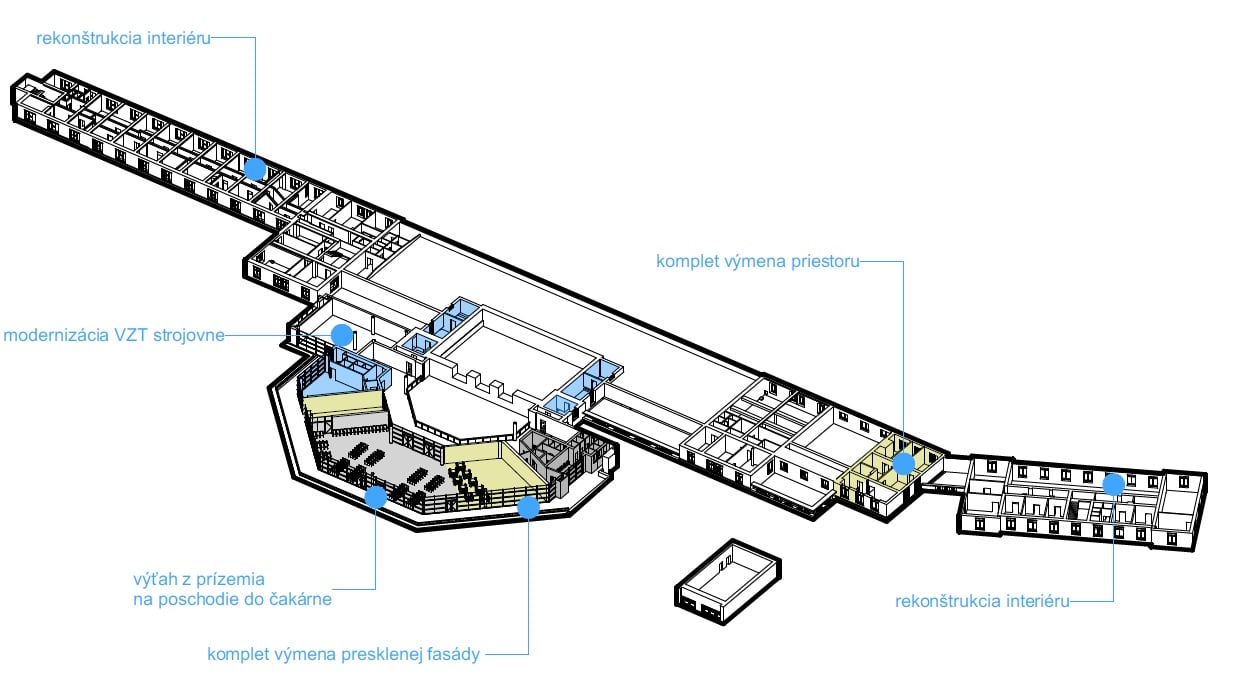 rekonštrukcia interiéru

komplet výmena priestoru

modernizácia VZT strojovne

výťah z prízemia
na poschodie do čakárne

komplet výmena presklenej fasády

rekonštrukcia interiéru